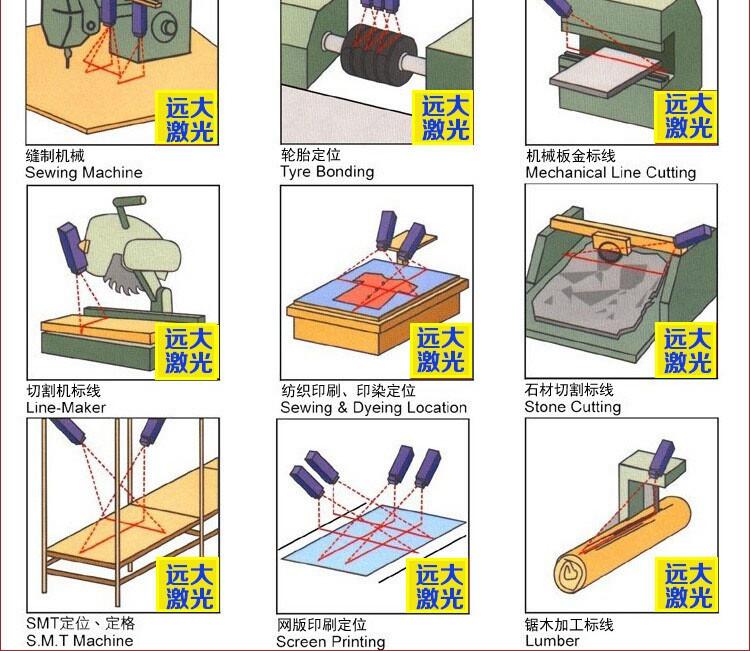 远大激光

缝制机械
Sewing Machine

远大激光

轮胎定位
Tyre Bonding

远大激光

机械板金标线
Mechanical Line Cutting

远大激光

切割机标线
Line-Maker

远大激光

纺织印刷、印染定位
Sewing & Dyeing Location

远大激光

石材切割标线
Stone Cutting

远大激光

SMT定位、定格
S.M.T Machine

远大激光

网版印刷定位
Screen Printing

远大激光

锯木加工标线
Lumber